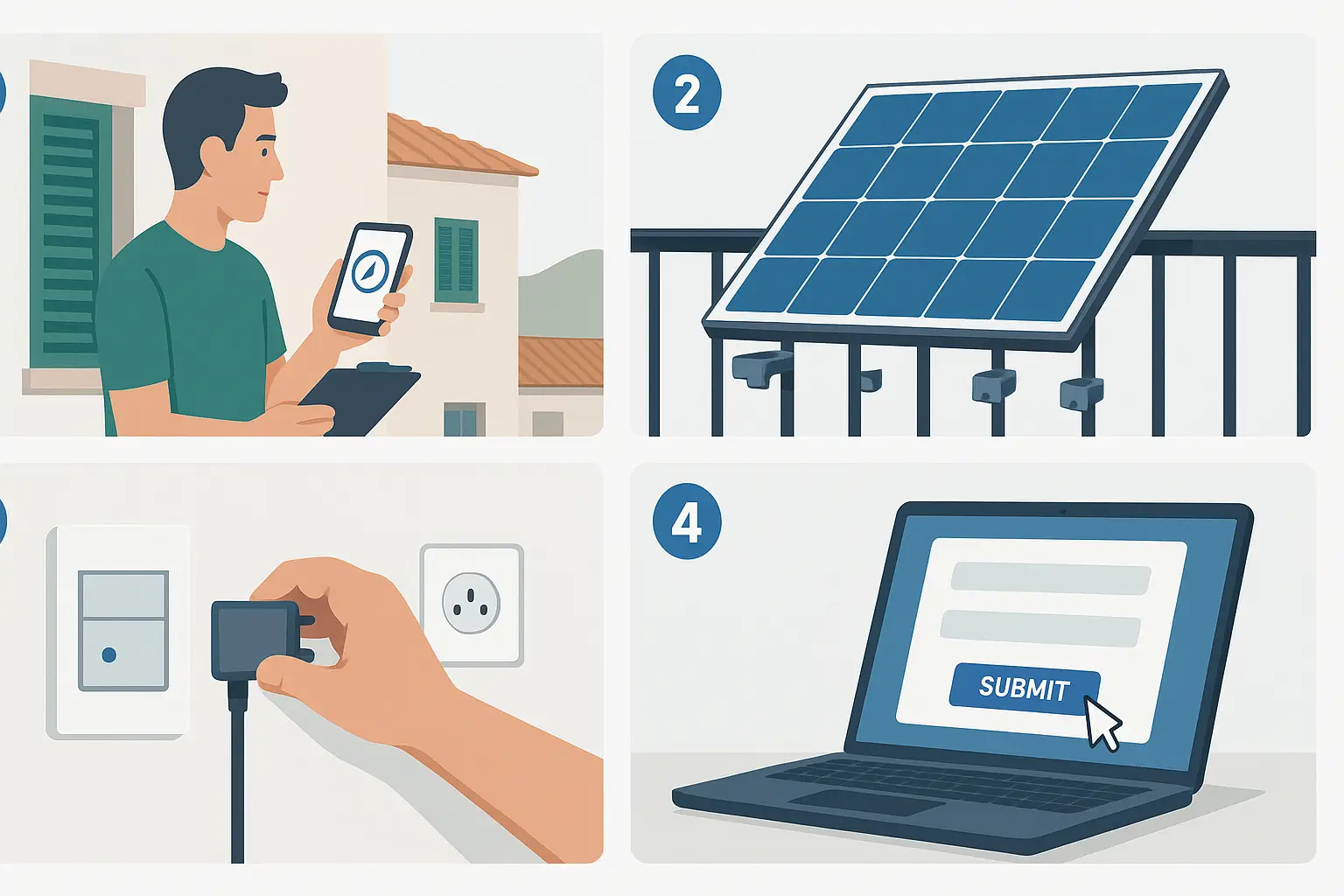 2

4

SUBMIT